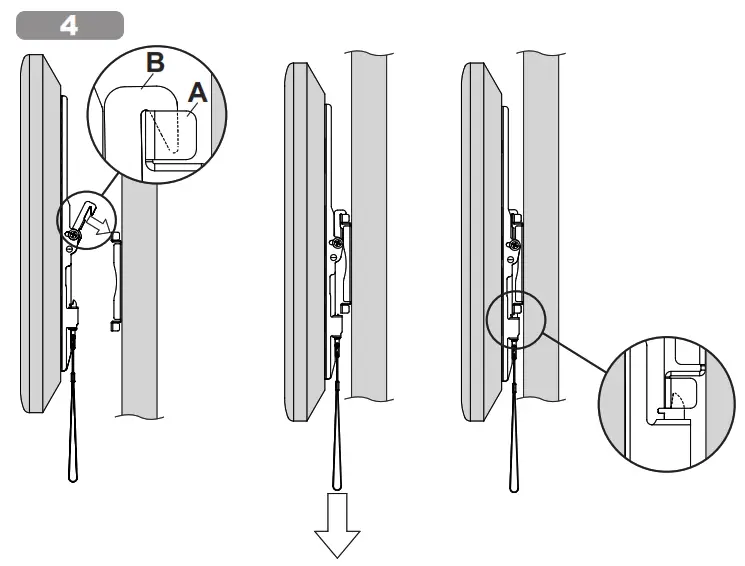 4

B

A