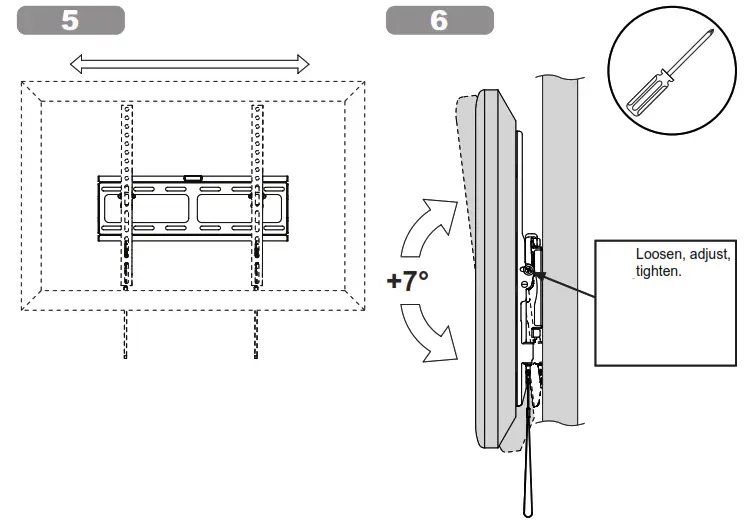 5

6

+7°

Loosen, adjust, tighten.