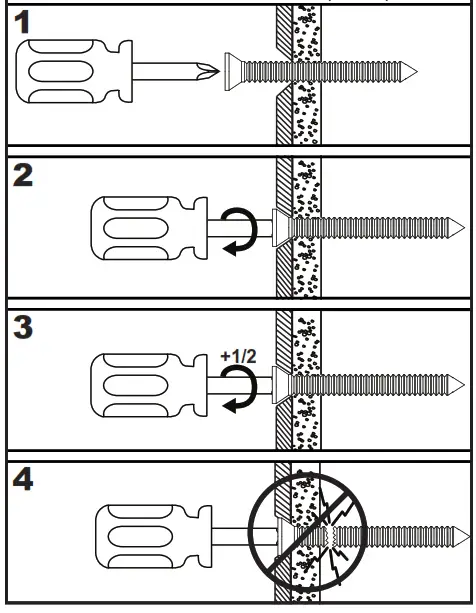 1

2

3

+1/2

4