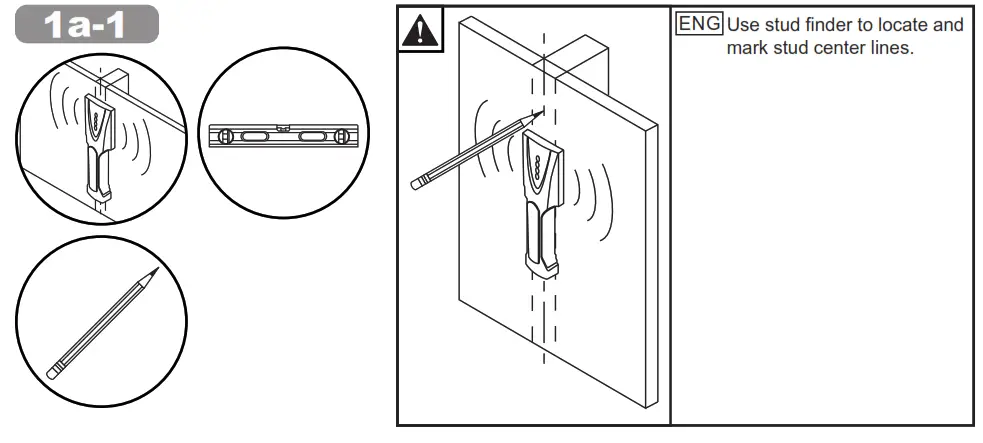 1a-1

ENG Use stud finder to locate and mark stud center lines.