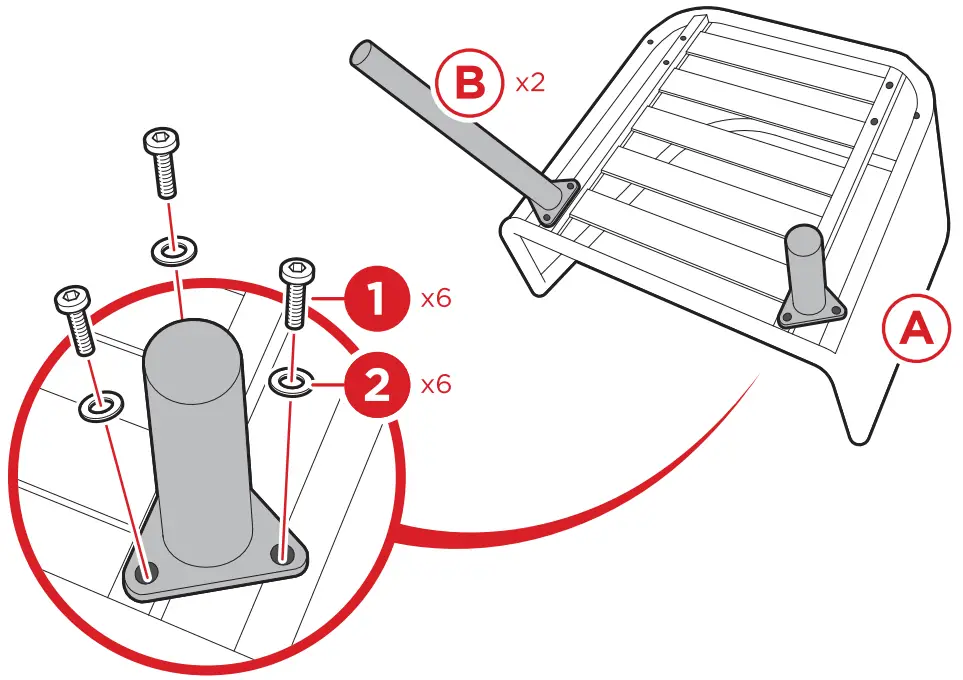 B x2

1 x6

2 x6

A