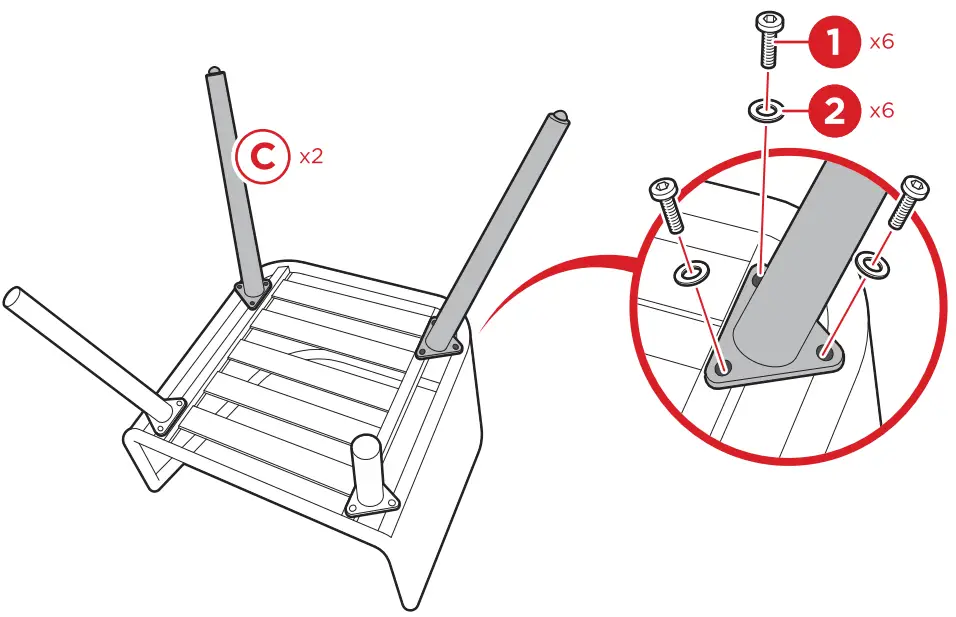 C x2

1 x6

2 x6