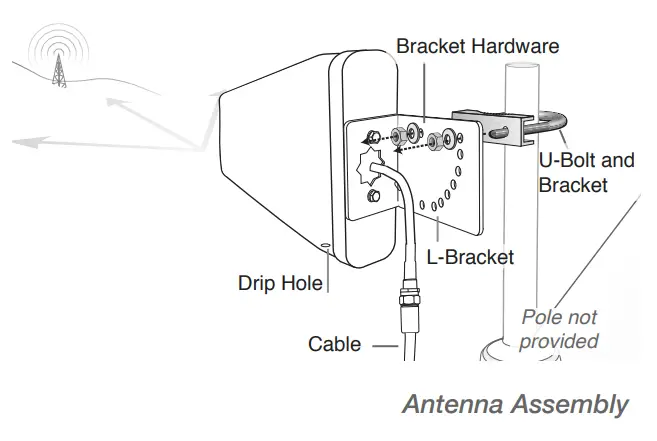 Bracket Hardware

U-Bolt and Bracket

L-Bracket

Drip Hole

Cable

Pole not provided

Antenna Assembly