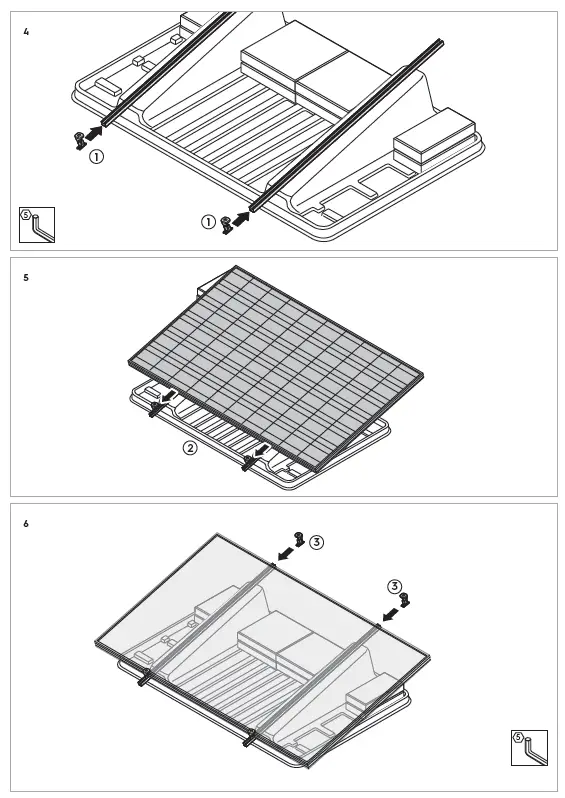 4

①

①

⑤

5

②

6

③

③

⑤