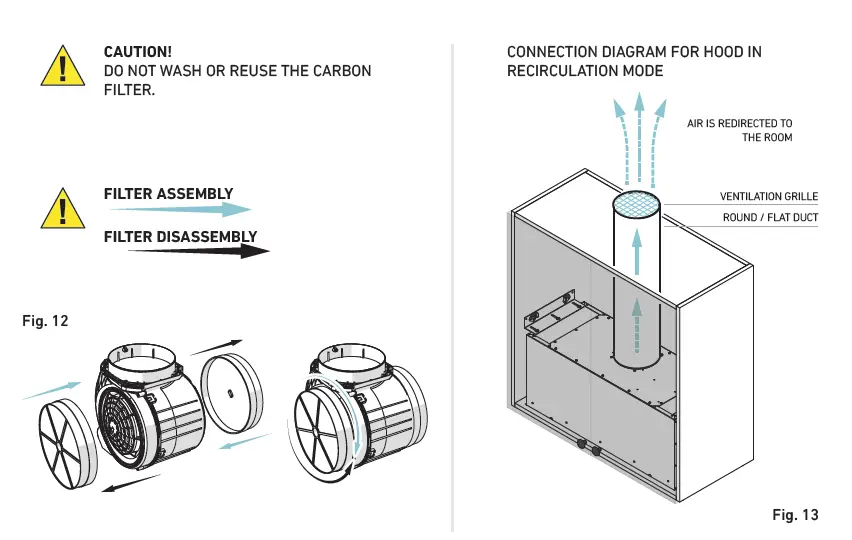 CAUTION!
DO NOT WASH OR REUSE THE CARBON FILTER.

FILTER ASSEMBLY

FILTER DISASSEMBLY

Fig. 12

CONNECTION DIAGRAM FOR HOOD IN RECIRCULATION MODE

AIR IS REDIRECTED TO THE ROOM

VENTILATION GRILLE

ROUND / FLAT DUCT

Fig. 13