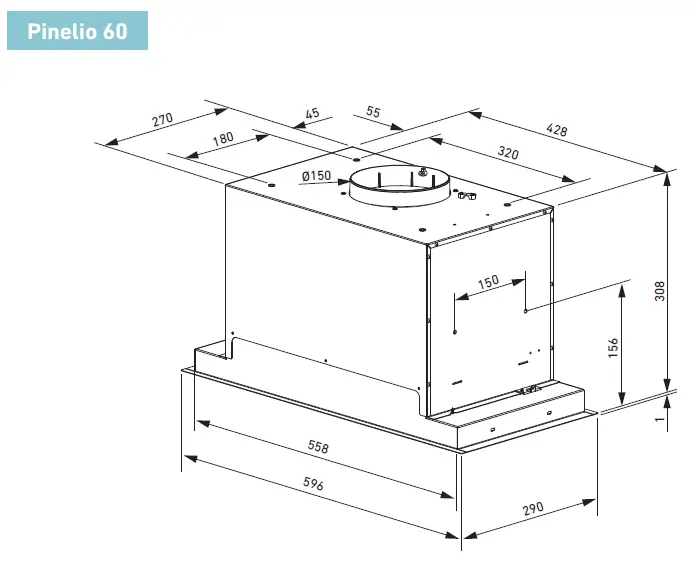 Pinelio 60

270
180
45
55
428
320
Ø150
150
308
156
1
558
596
290