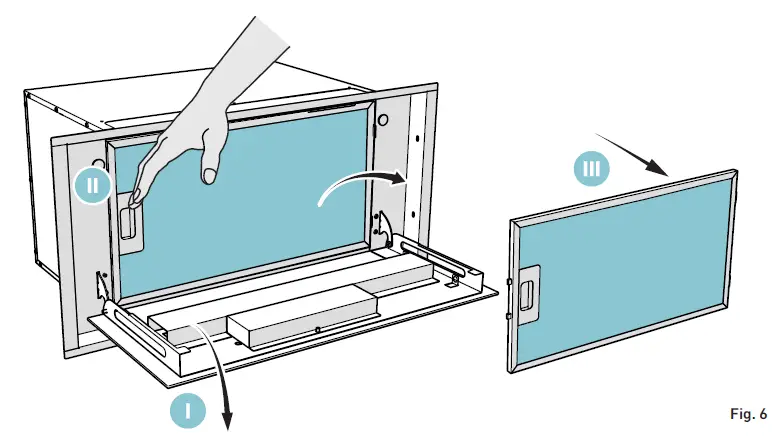 II

III

I

Fig. 6