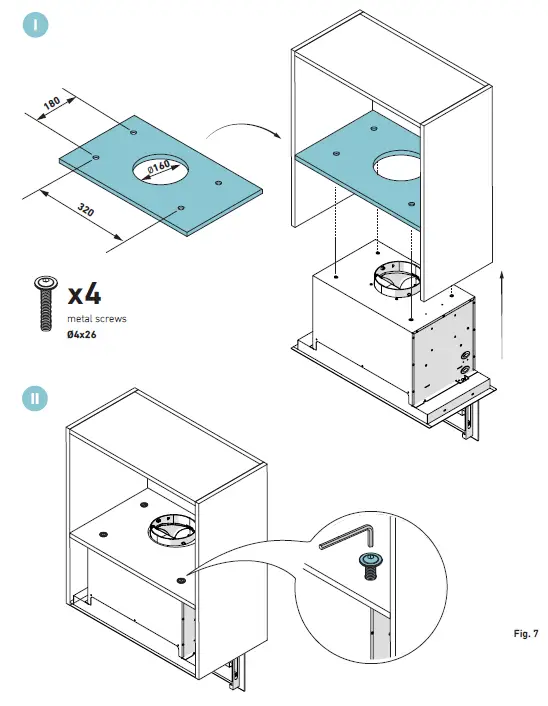 I

180

Ø160

320

x4
metal screws
Ø4x26

II

Fig. 7