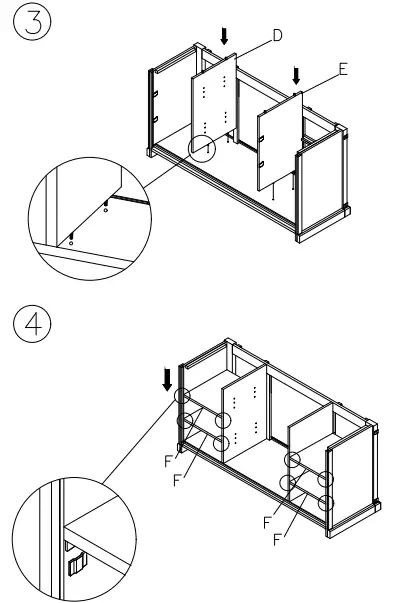 3

D

E

4

F

F

F

F