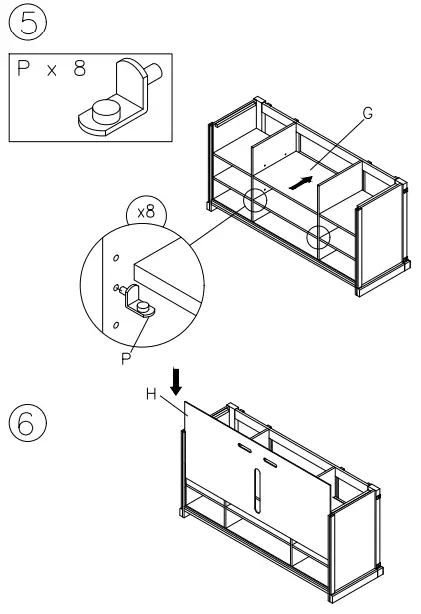 5

P x 8

G

x8

P

H

6