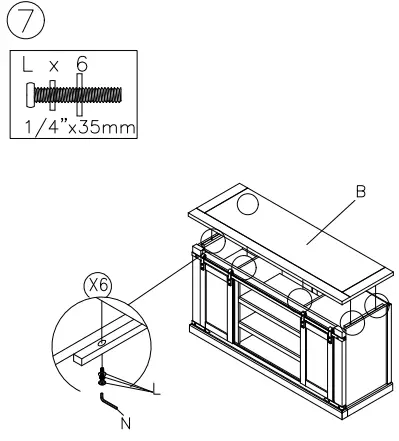 7

L x 6

1/4"x35mm

B

X6

L

N