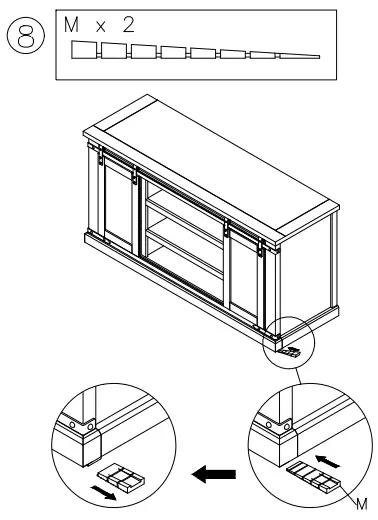 8

M x 2

M