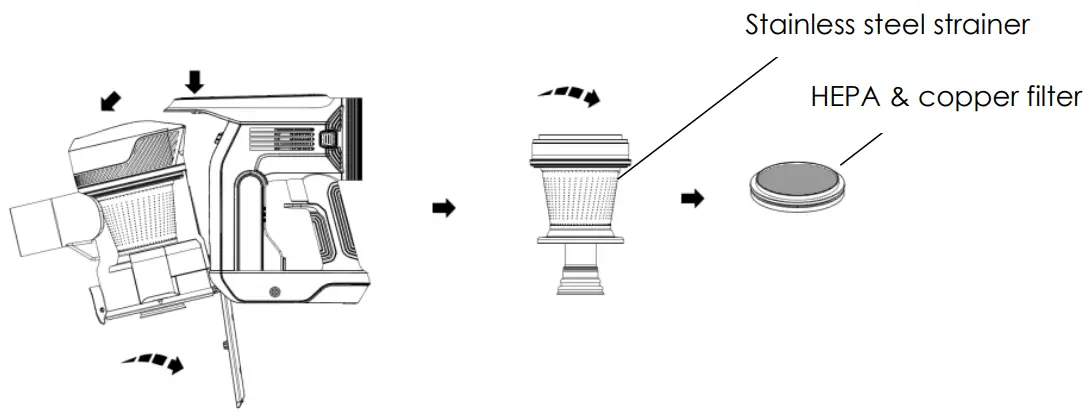 Stainless steel strainer

HEPA & copper filter