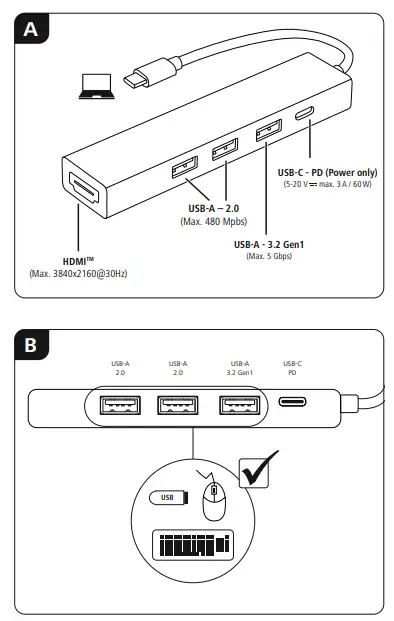 A

USB-C - PD (Power only)
(5-20 V ⎓ max. 3 A / 60 W)

USB-A – 2.0
(Max. 480 Mpbs)

USB-A - 3.2 Gen1
(Max. 5 Gbps)

HDMI™
(Max. 3840x2160@30Hz)

B

USB-A
2.0

USB-A
2.0

USB-A
3.2 Gen1

USB-C
PD

USB