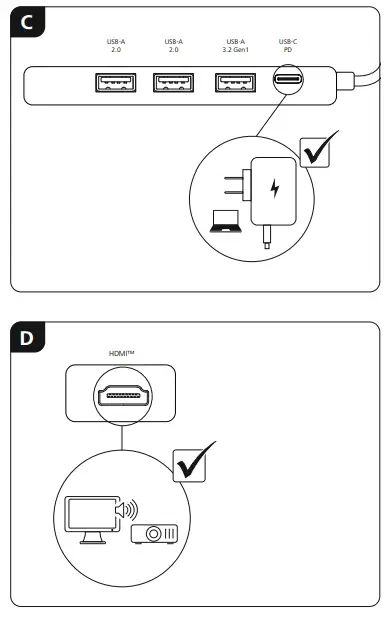 C

USB-A 2.0

USB-A 2.0

USB-A 3.2 Gen1

USB-C PD

D

HDMI™