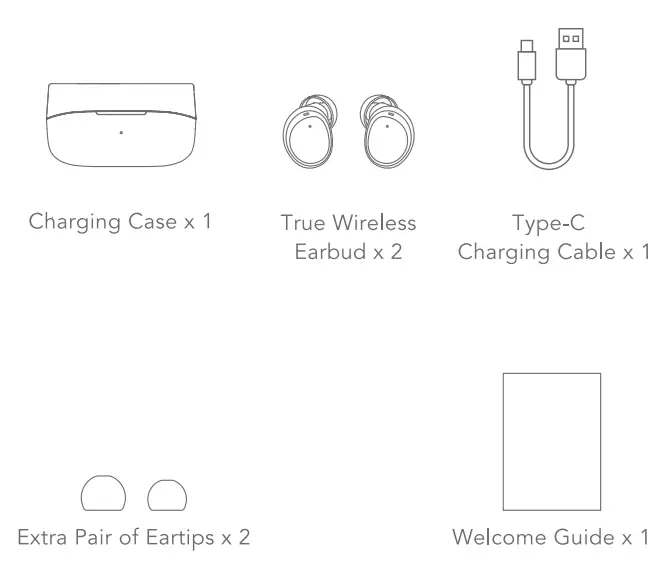 Charging Case x 1

True Wireless
Earbud x 2

Type-C
Charging Cable x 1

Extra Pair of Eartips x 2

Welcome Guide x 1