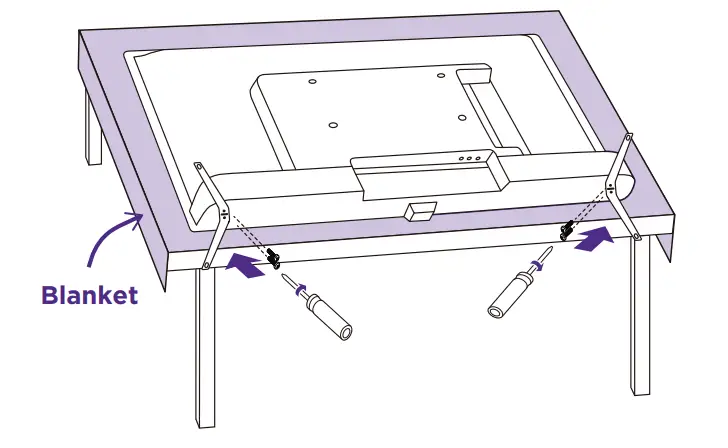 Blanket