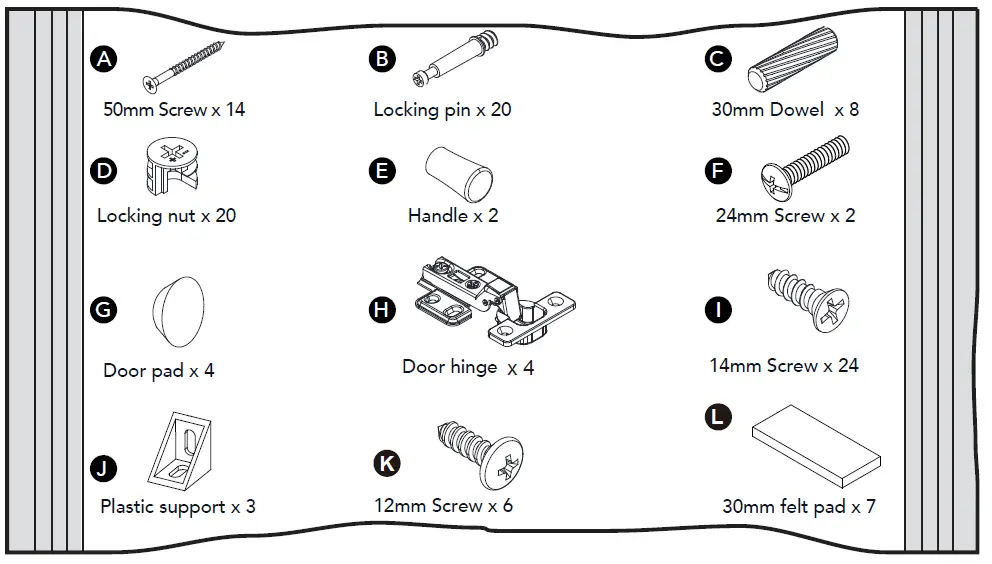 A
50mm Screw x 14

B
Locking pin x 20

C
30mm Dowel x 8

D
Locking nut x 20

E
Handle x 2

F
24mm Screw x 2

G
Door pad x 4

H
Door hinge x 4

I
14mm Screw x 24

J
Plastic support x 3

K
12mm Screw x 6

L
30mm felt pad x 7