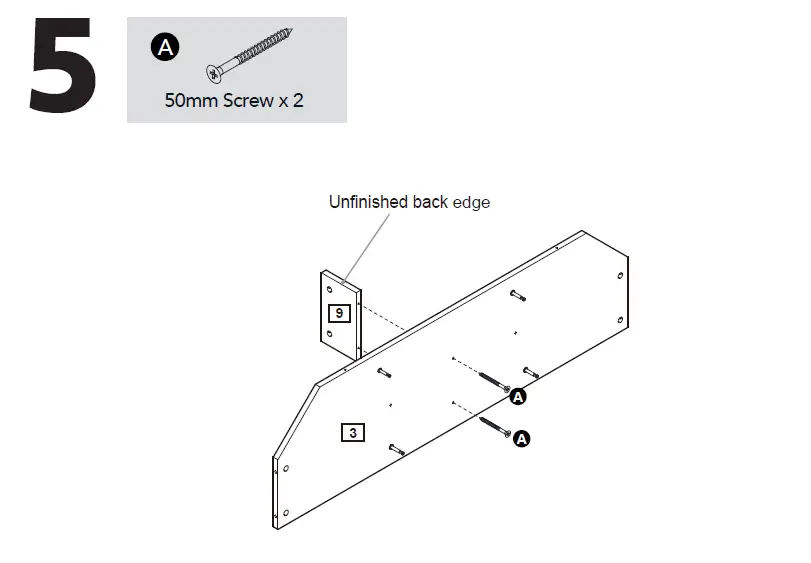 5

A

50mm Screw x 2

Unfinished back edge

9

3

A

A