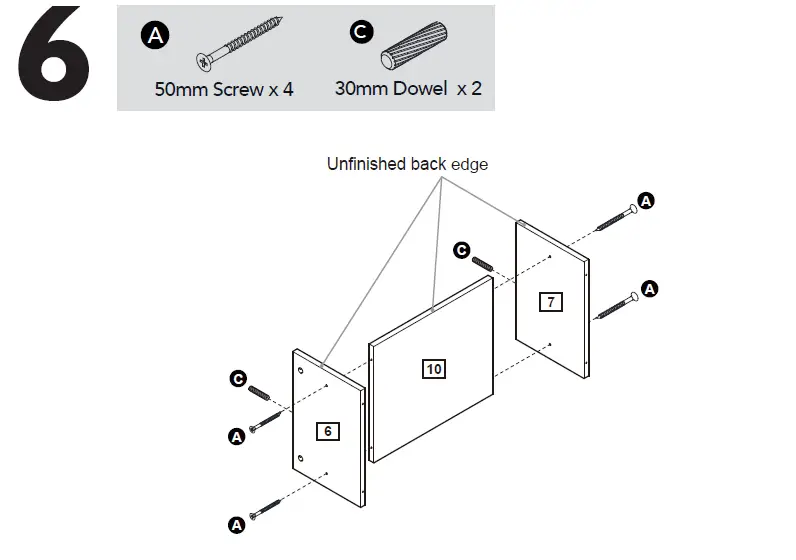 6

A
50mm Screw x 4

C
30mm Dowel x 2

Unfinished back edge

A

C

A

7

10

C

A

6

A