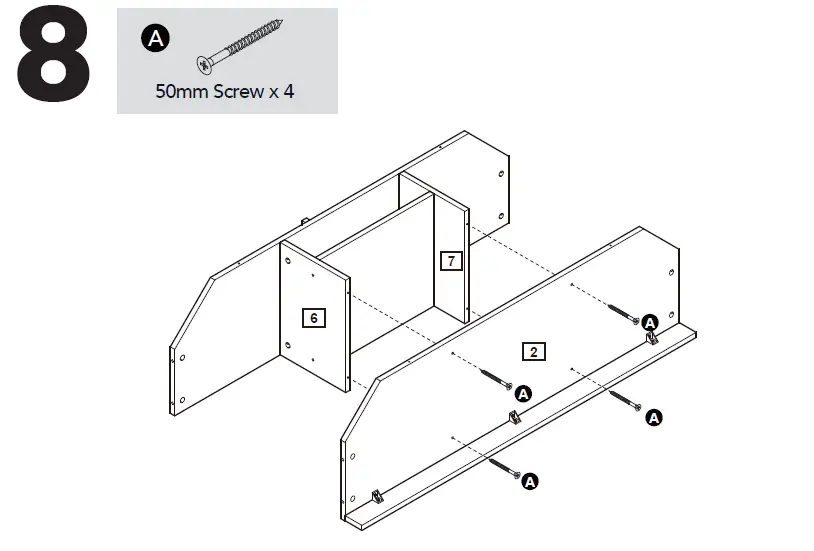 8

A
50mm Screw x 4

7
6
2
A
A
A
A