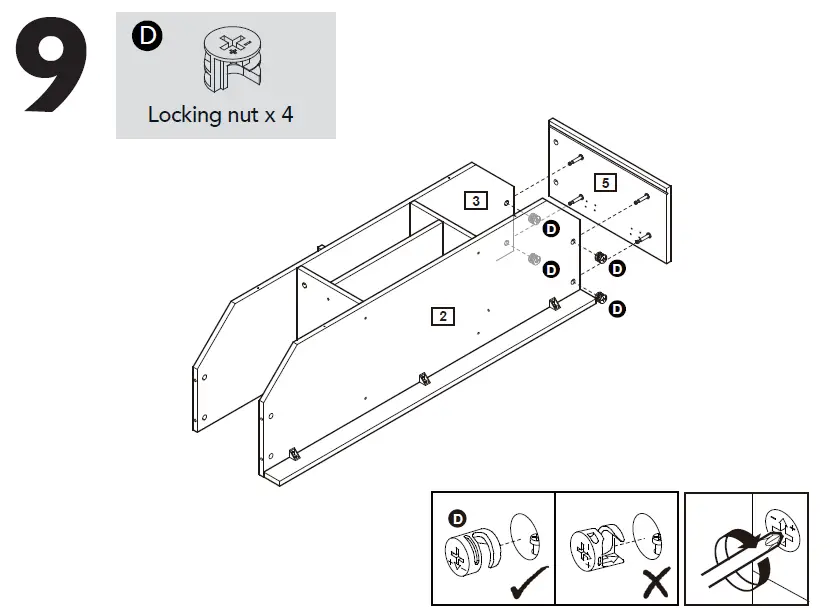 9

D

Locking nut x 4

3

5

D

D

D

D

2

D