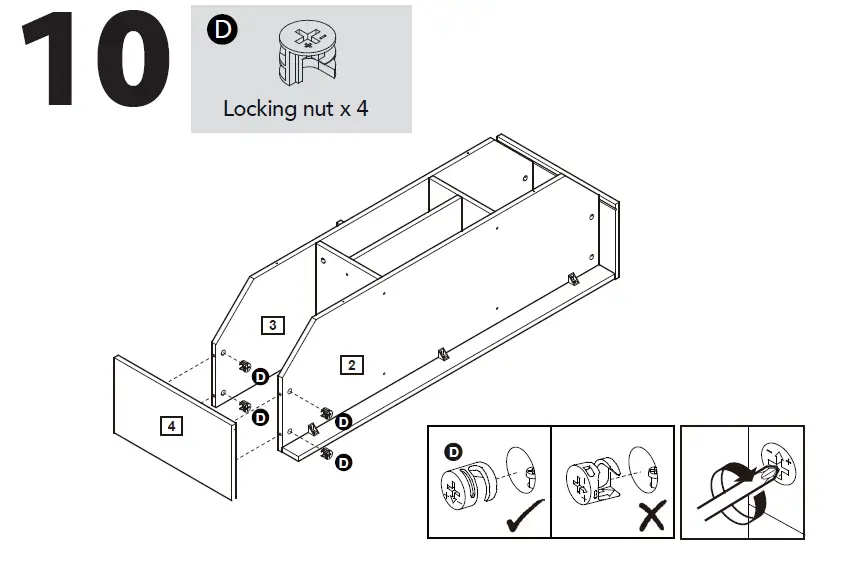 10

D

Locking nut x 4

3

2

4

D

D

D

D

D