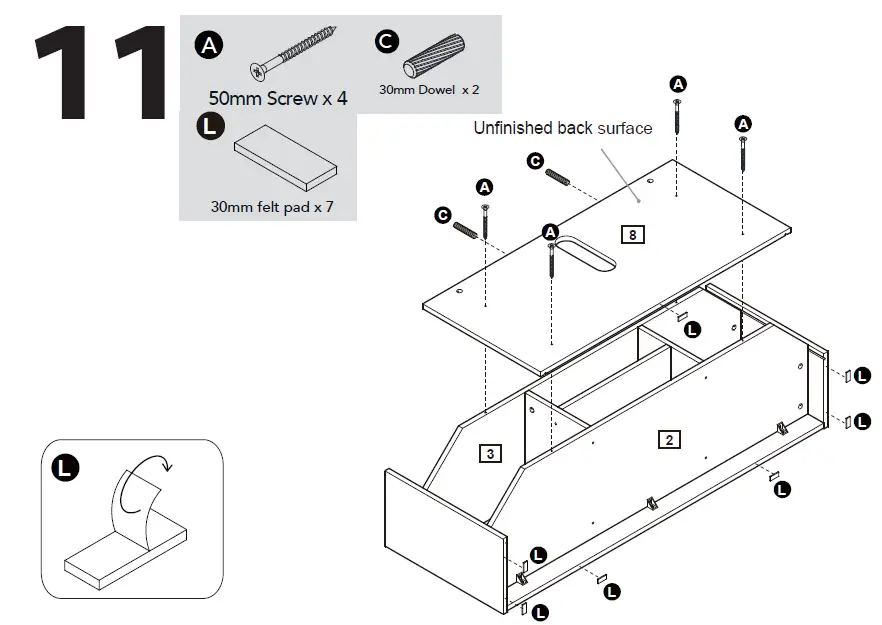 11

A
50mm Screw x 4

C
30mm Dowel x 2

L
30mm felt pad x 7

Unfinished back surface

A
A
C
A
C
A
8
L
L
L
3
2
L
L
L
L
L