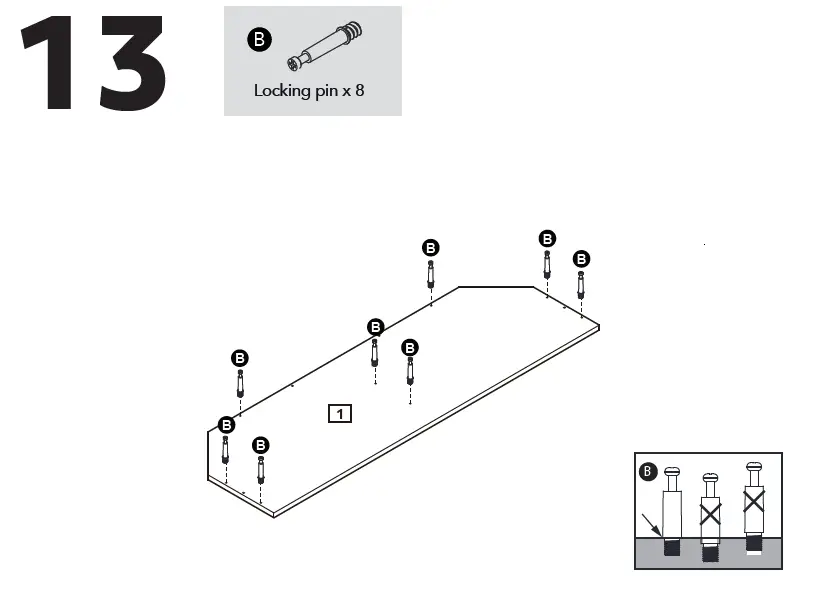 13

B
Locking pin x 8

B B B B B B B B

1

B