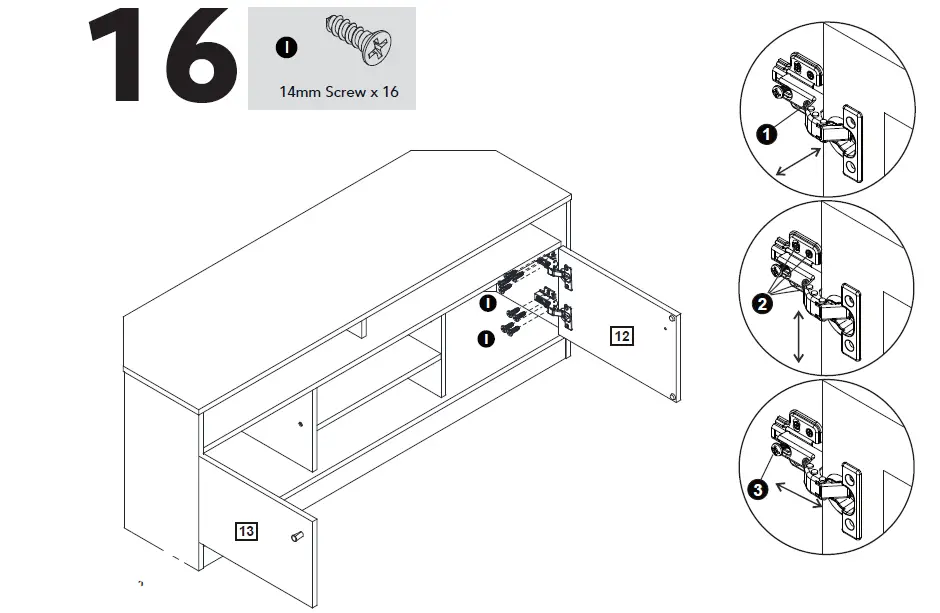 16

I

14mm Screw x 16

I

I

12

13

1

2

3