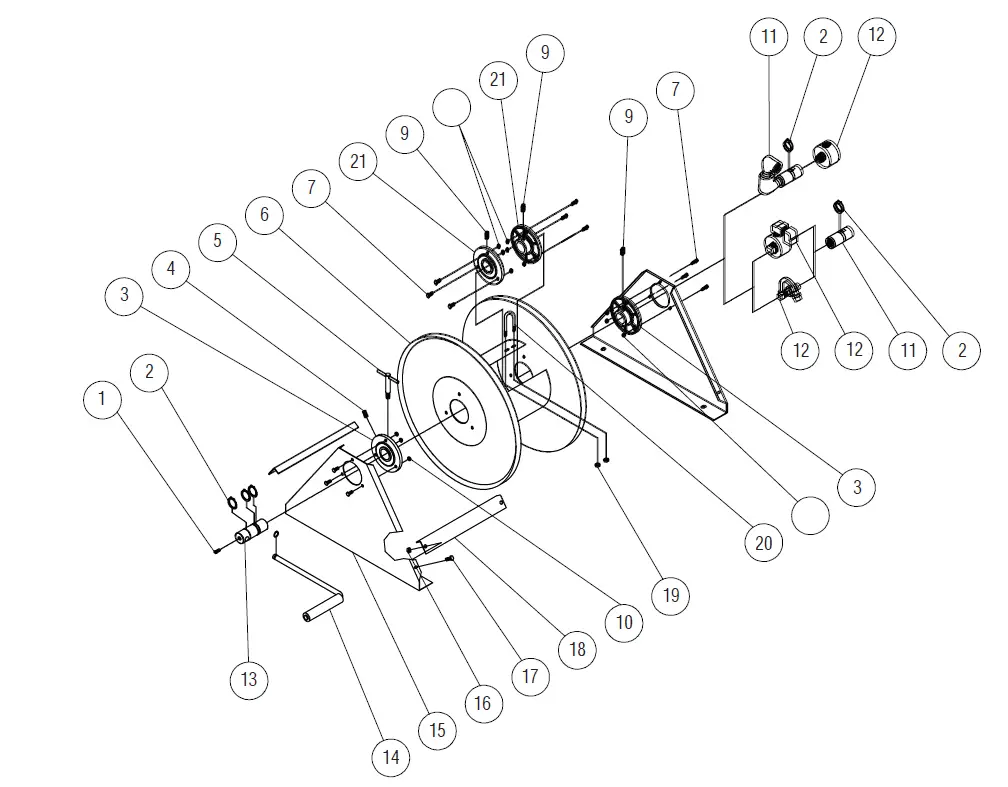 11
2
12
9
21
7
9
9
21
7
6
5
4
3
2
1
12
12
11
2
3
20
19
10
18
17
16
15
14
13