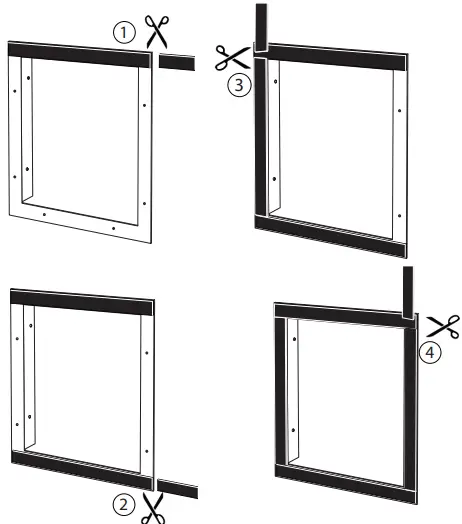 1
3
2
4