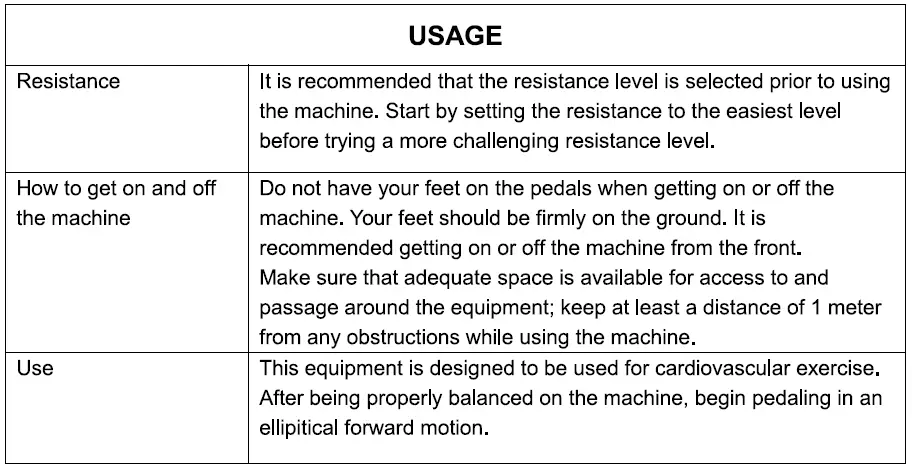 | USAGE | |
|---|---|
| Resistance | It is recommended that the resistance level is selected prior to using the machine. Start by setting the resistance to the easiest level before trying a more challenging resistance level. |
| How to get on and off the machine | Do not have your feet on the pedals when getting on or off the machine. Your feet should be firmly on the ground. It is recommended getting on or off the machine from the front. Make sure that adequate space is available for access to and passage around the equipment; keep at least a distance of 1 meter from any obstructions while using the machine. |
| Use | This equipment is designed to be used for cardiovascular exercise. After being properly balanced on the machine, begin pedaling in an ellipitical forward motion. |