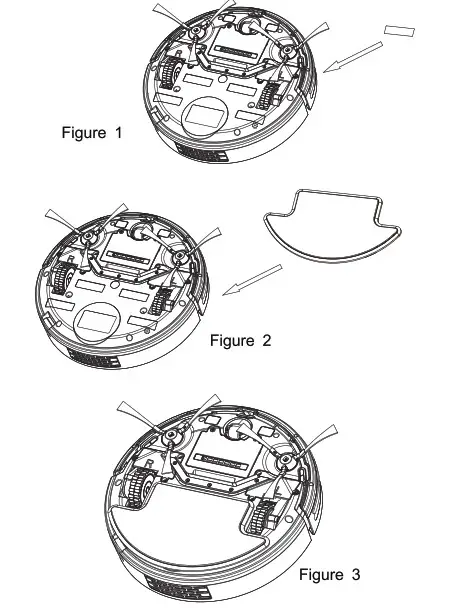 Figure 1

Figure 2

Figure 3