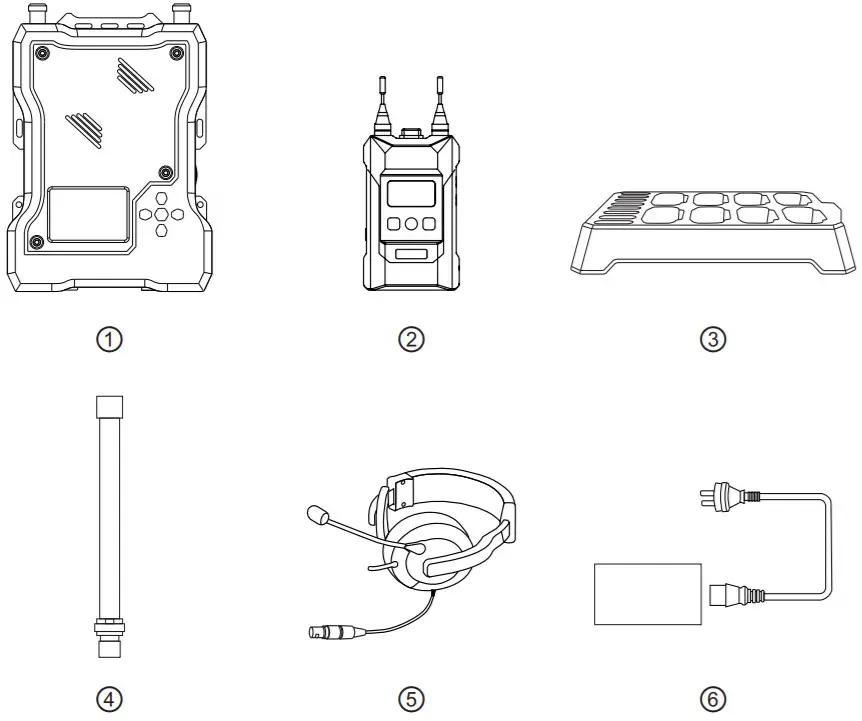 ①

②

③

④

⑤

⑥