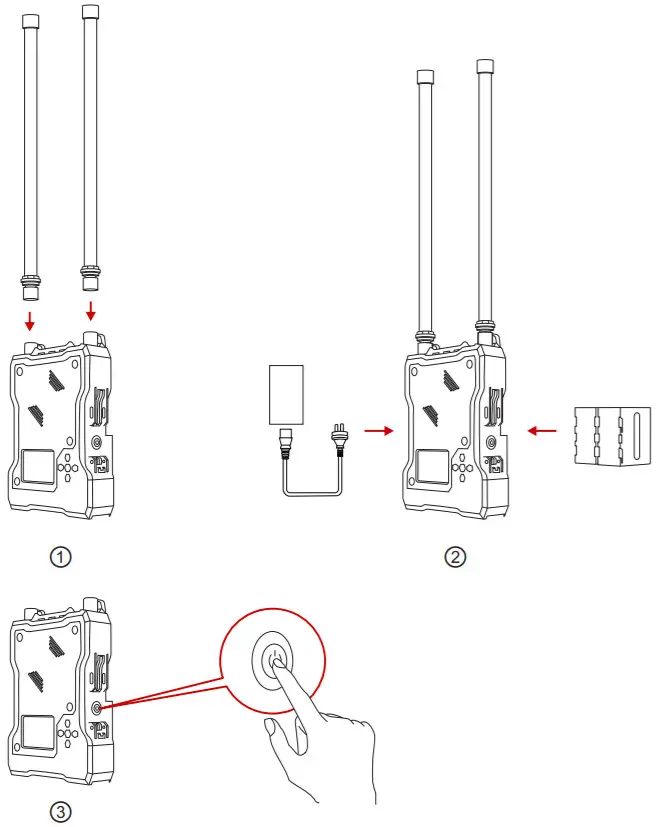 ①

②

③