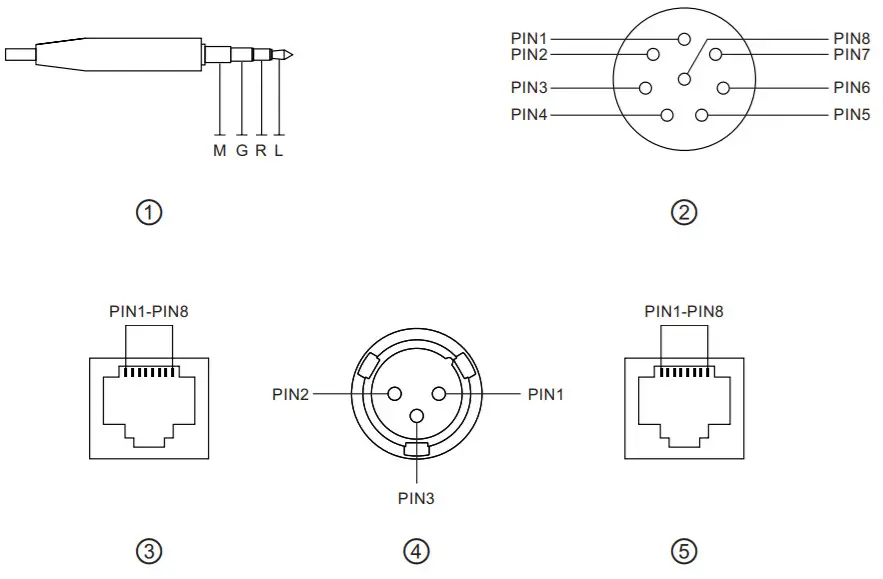 M G R L

①

PIN1
PIN2
PIN3
PIN4
PIN8
PIN7
PIN6
PIN5

②

PIN1-PIN8

③

PIN2
PIN1
PIN3

④

PIN1-PIN8

⑤