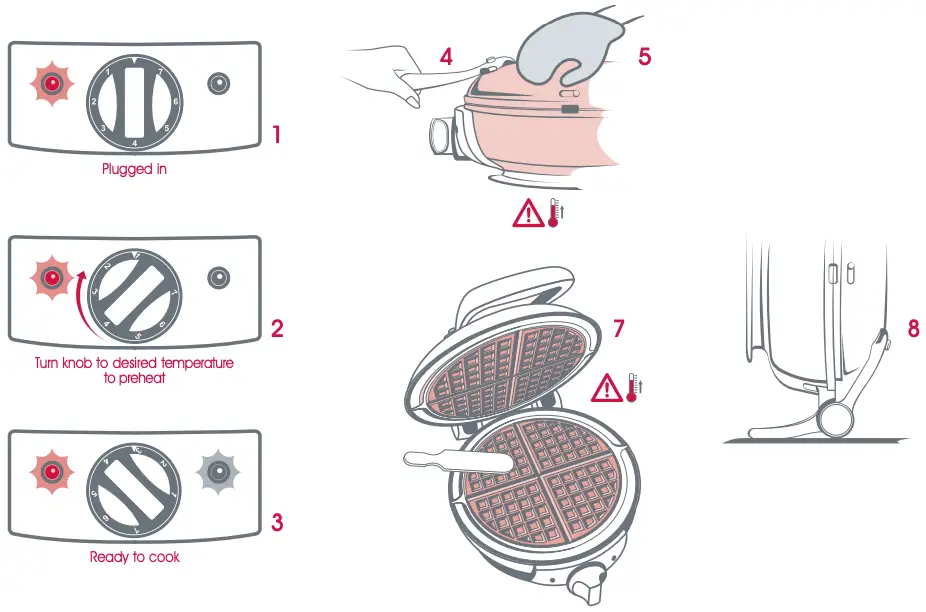 1
Plugged in

2
Turn knob to desired temperature to preheat

3
Ready to cook

4

5

7

8