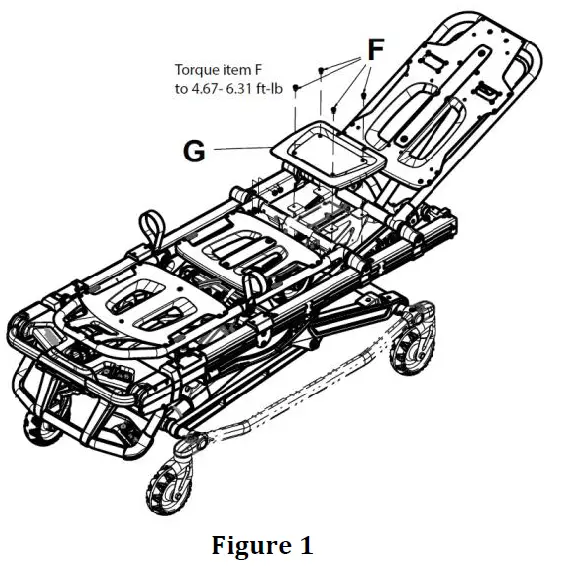 Torque item F to 4.67- 6.31 ft-lb

F

G

Figure 1