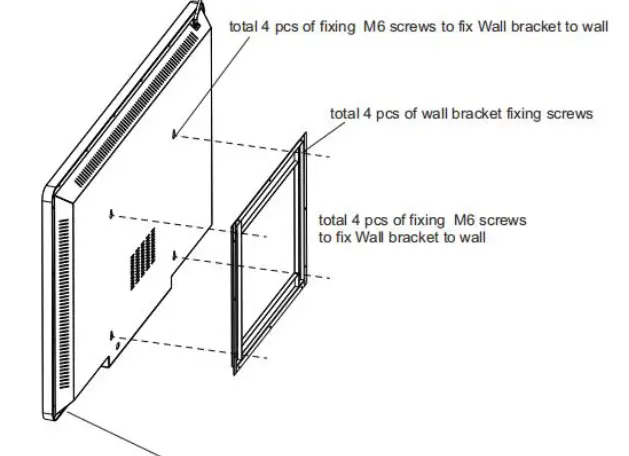 total 4 pcs of fixing  M6 screws to fix Wall bracket to wall

total 4 pcs of wall bracket fixing screws

total 4 pcs of fixing  M6 screws to fix Wall bracket to wall