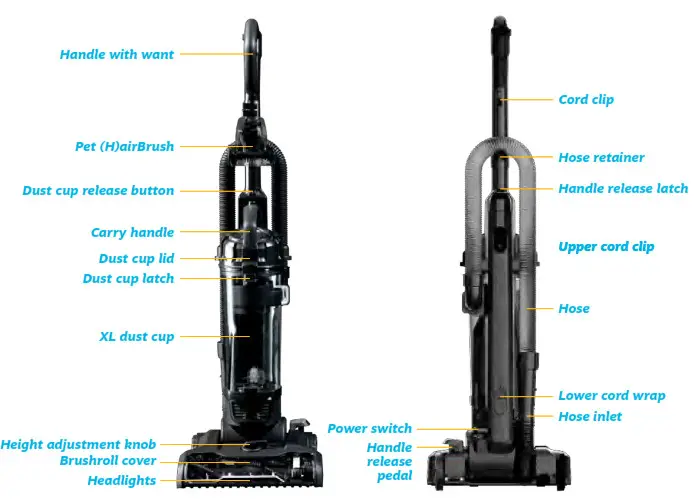 Handle with want
Pet (H)airBrush
Dust cup release button
Carry handle
Dust cup lid
Dust cup latch
XL dust cup
Height adjustment knob
Brushroll cover
Headlights

Cord clip
Hose retainer
Handle release latch
Upper cord clip
Hose
Lower cord wrap
Hose inlet
Power switch
Handle release pedal