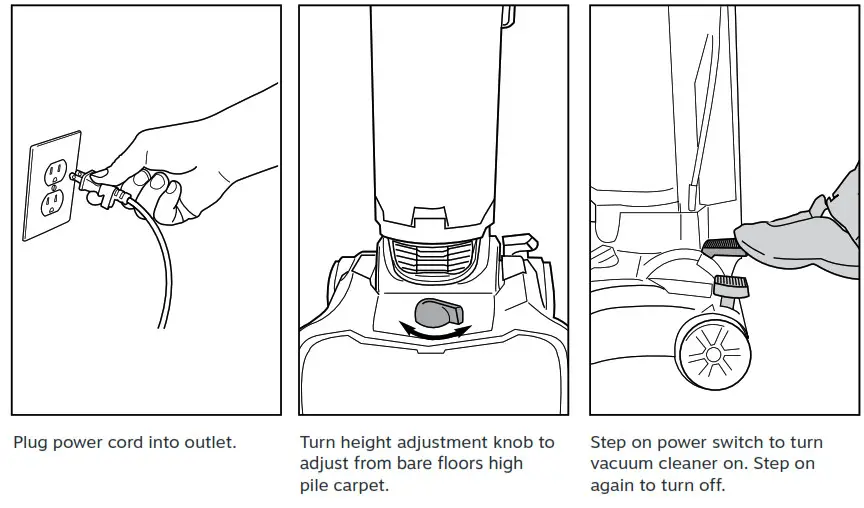 Plug power cord into outlet.

Turn height adjustment knob to adjust from bare floors high pile carpet.

Step on power switch to turn vacuum cleaner on. Step on again to turn off.