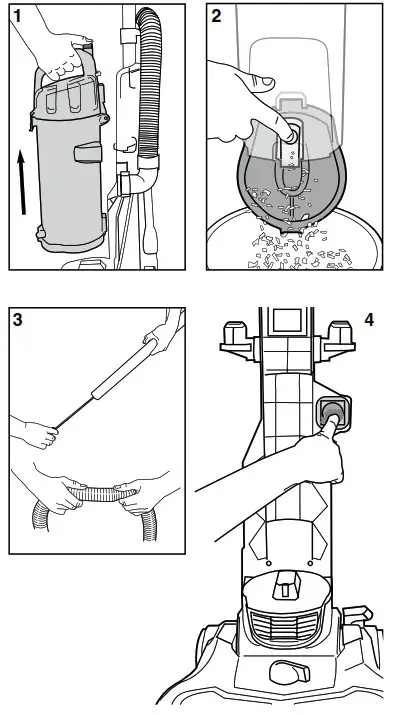 1

2

3

4