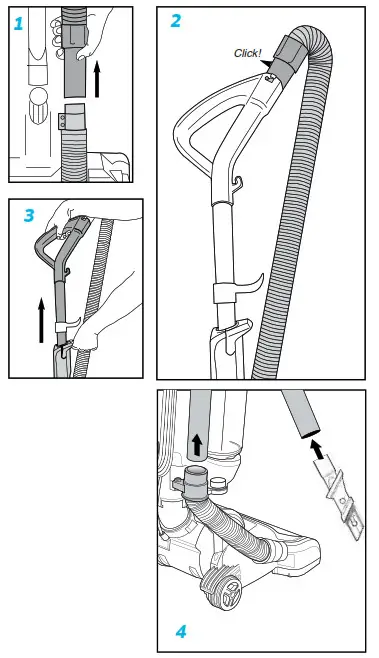 1

2

Click!

3

4