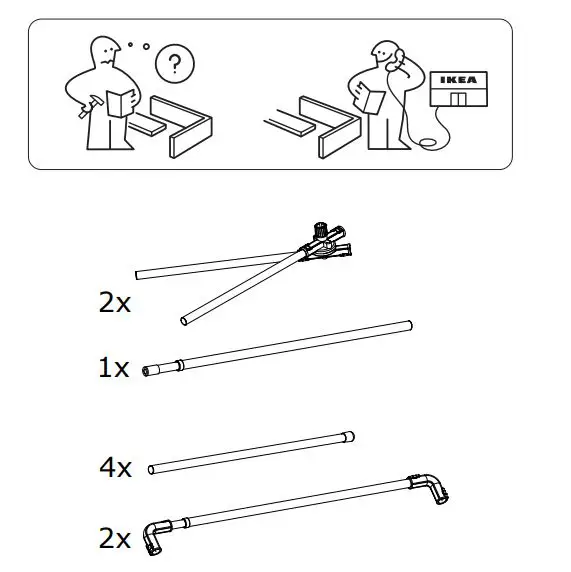 ?

IKEA

2x

1x

4x

2x