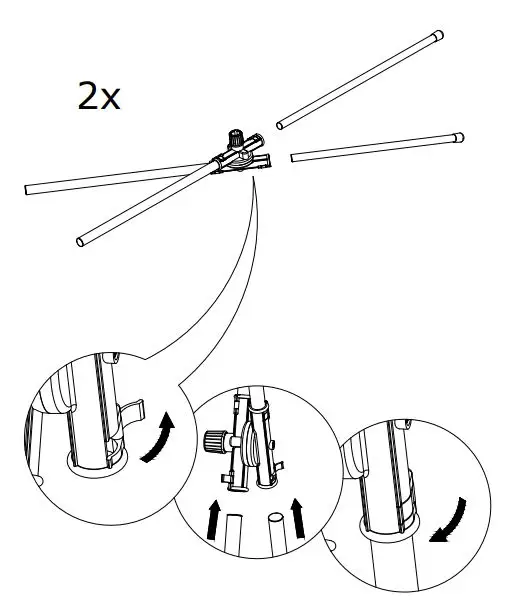 2x