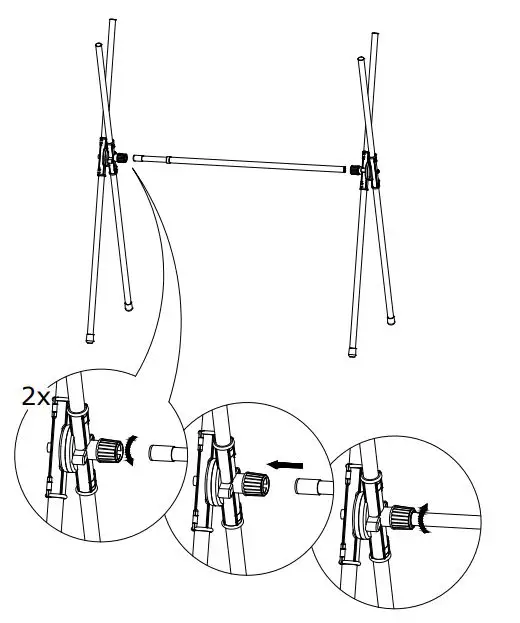 2x