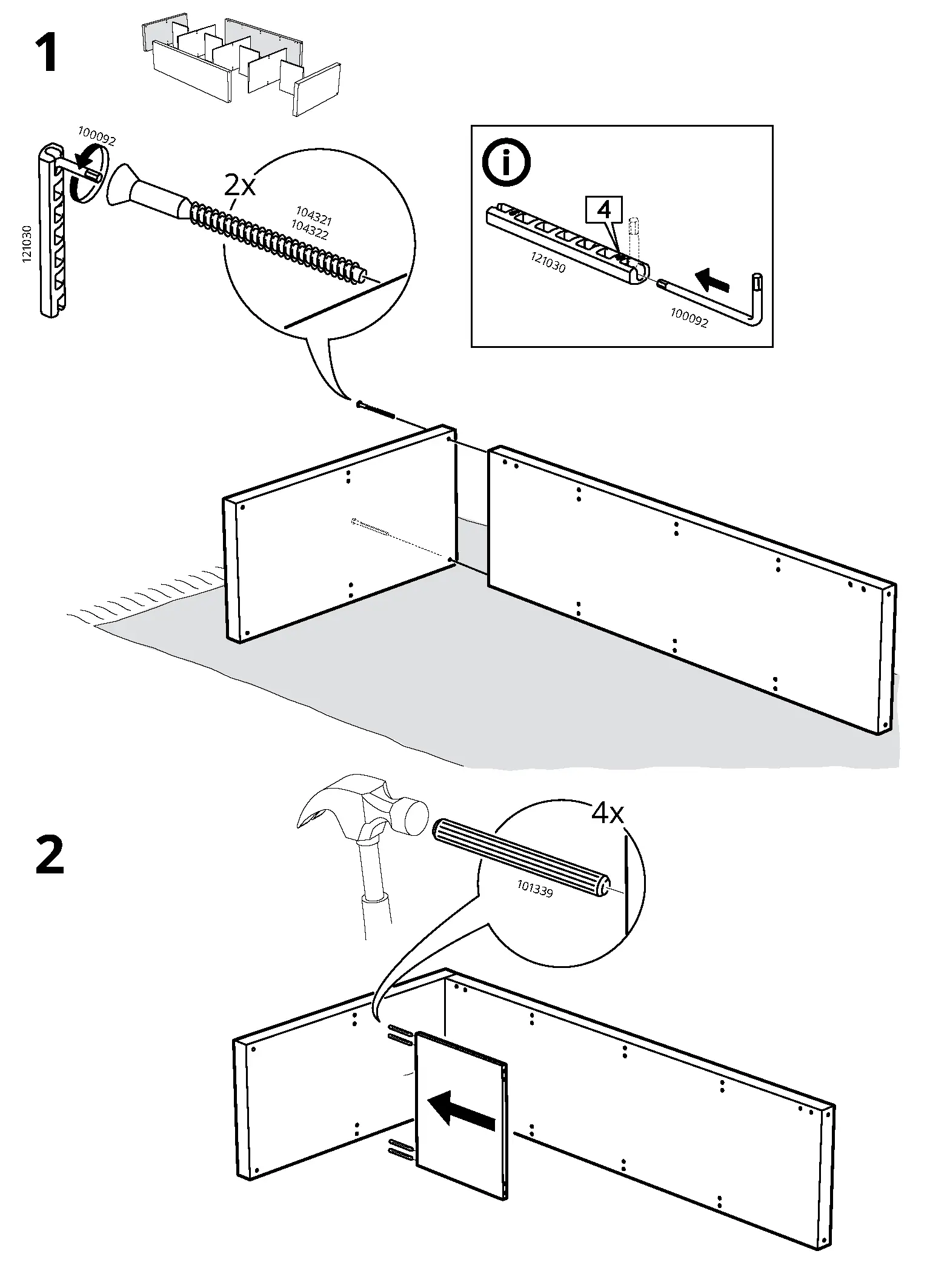 1

100092

121030

2x

104321
104322

i

4

121030

100092

2

4x

101339