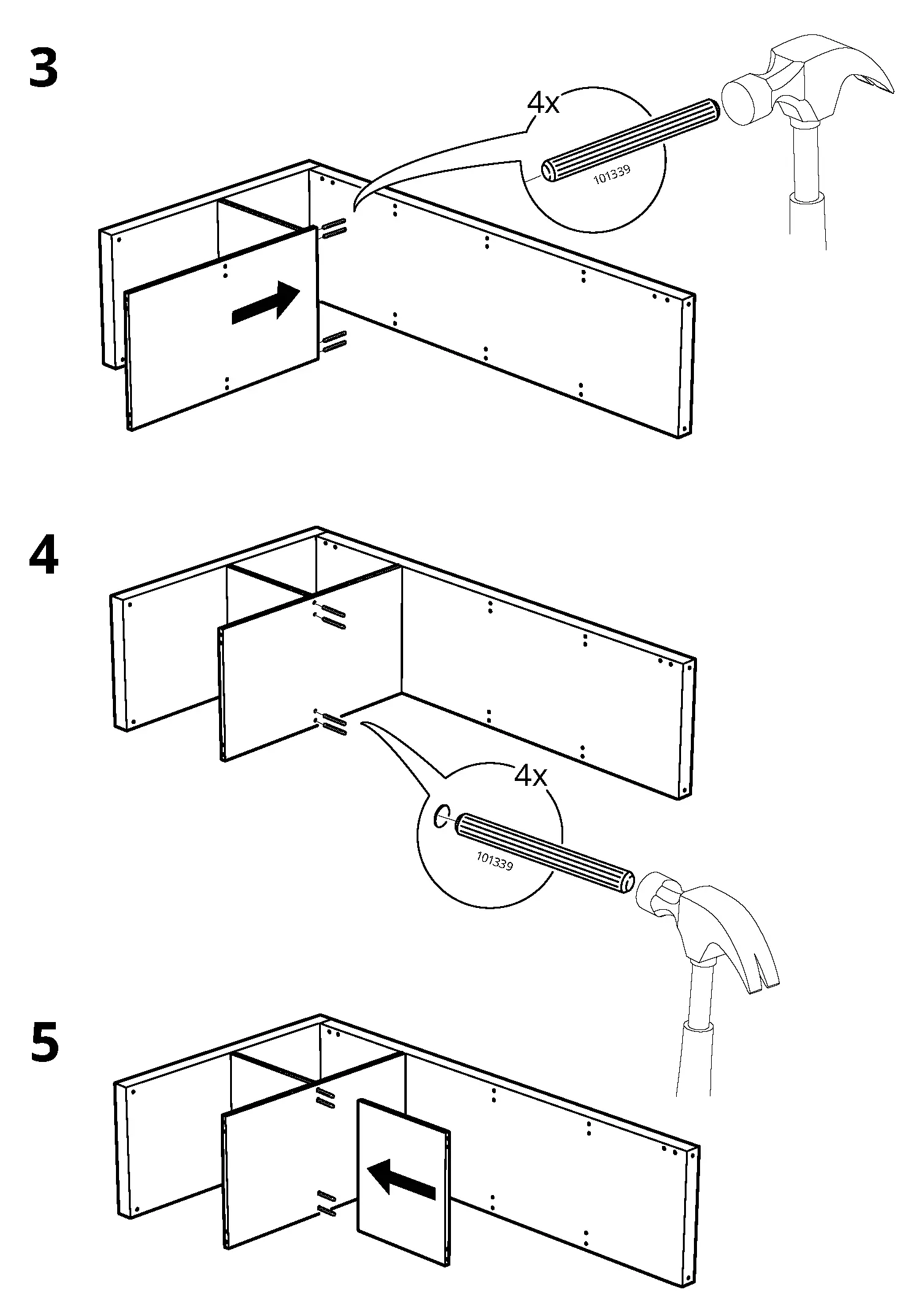 3

4x

101339

4

4x

101339

5