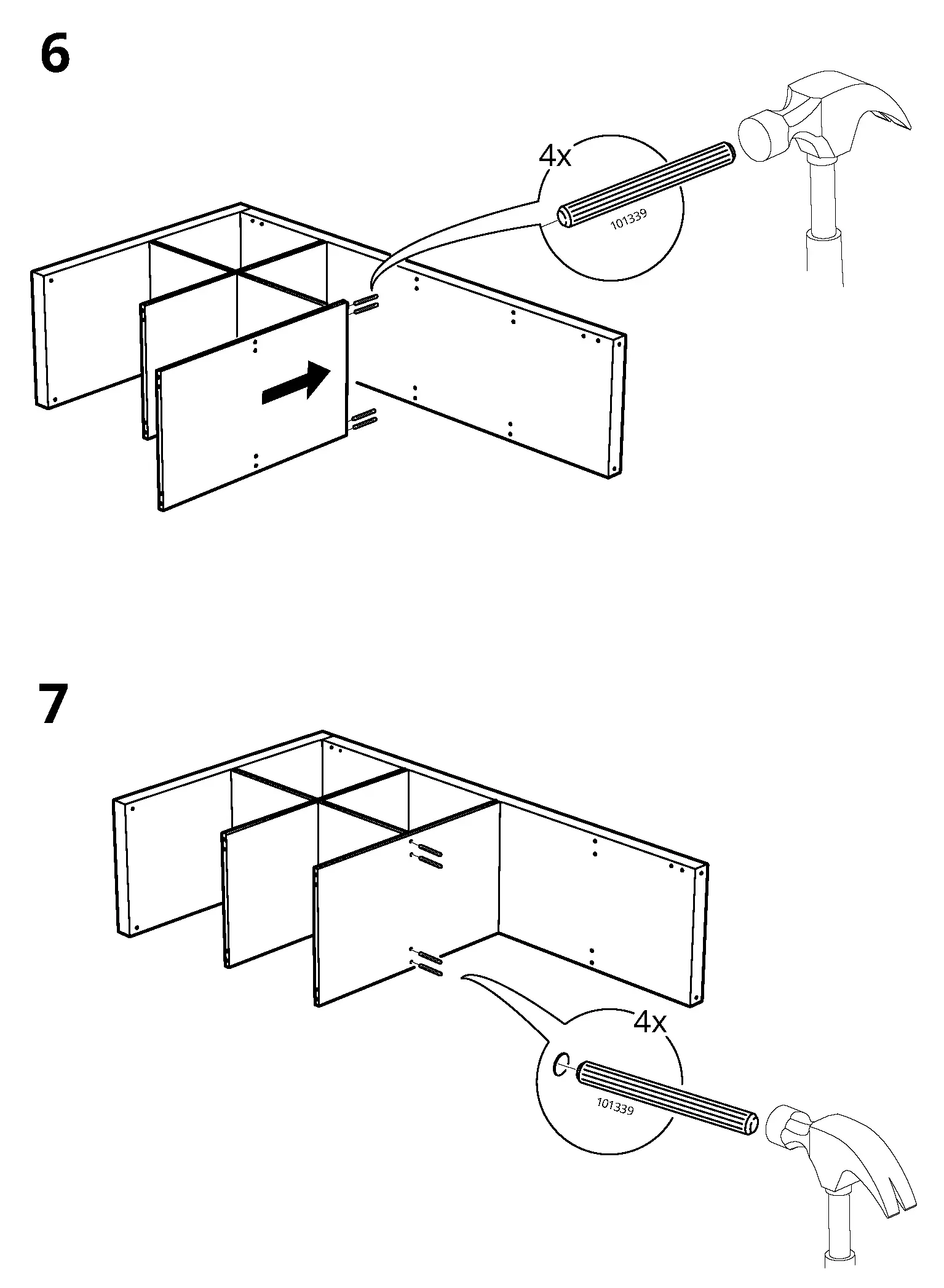 6

4x

101339

7

4x

101339